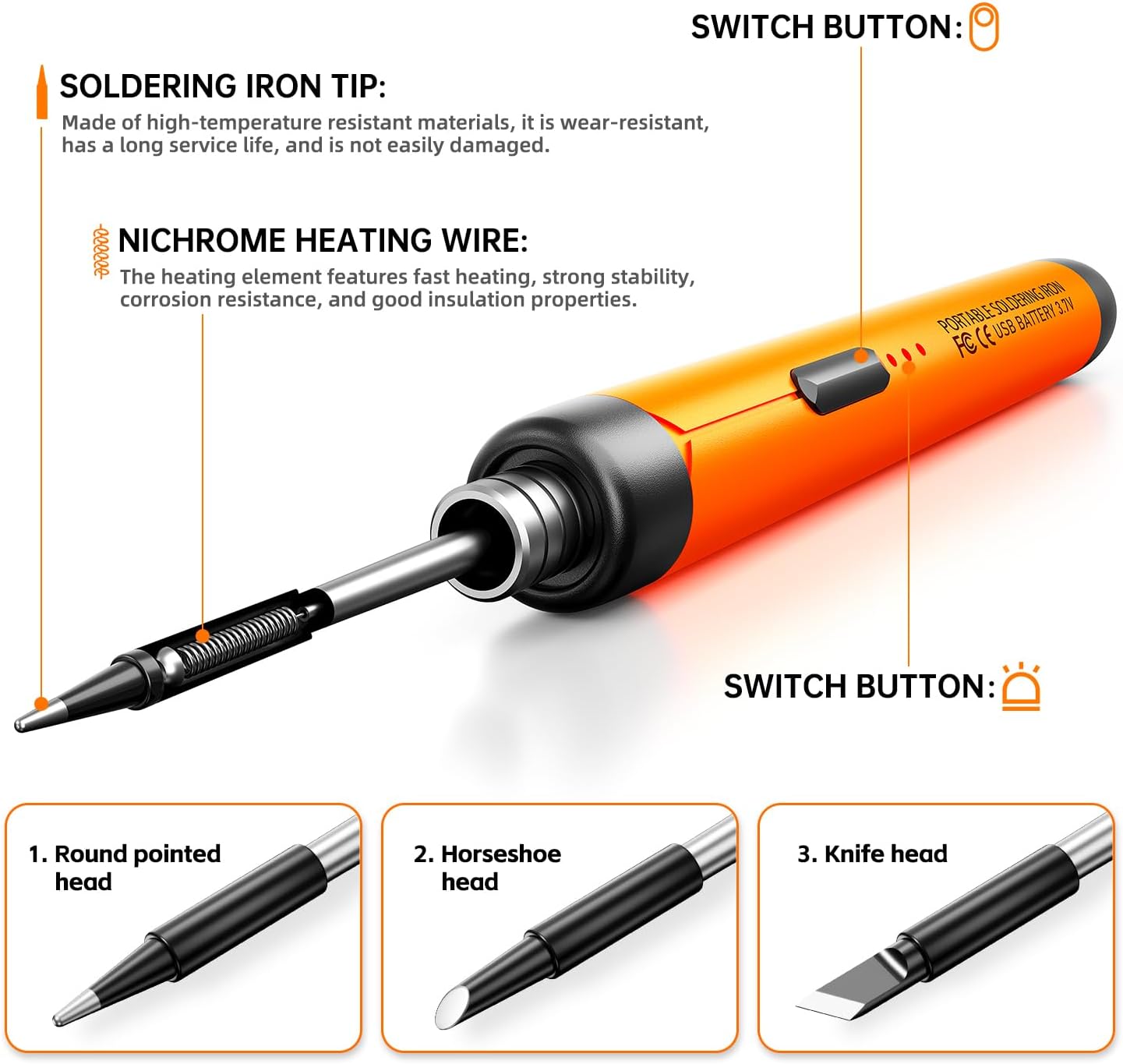 SWITCH BUTTON:

SOLDERING IRON TIP:
Made of high-temperature resistant materials, it is wear-resistant, has a long service life, and is not easily damaged.

NICHROME HEATING WIRE:
The heating element features fast heating, strong stability, corrosion resistance, and good insulation properties.

PORTABLE SOLDERING IRON
FC CE USB BATTERY 3.7V

SWITCH BUTTON:

1. Round pointed head

2. Horseshoe head

3. Knife head